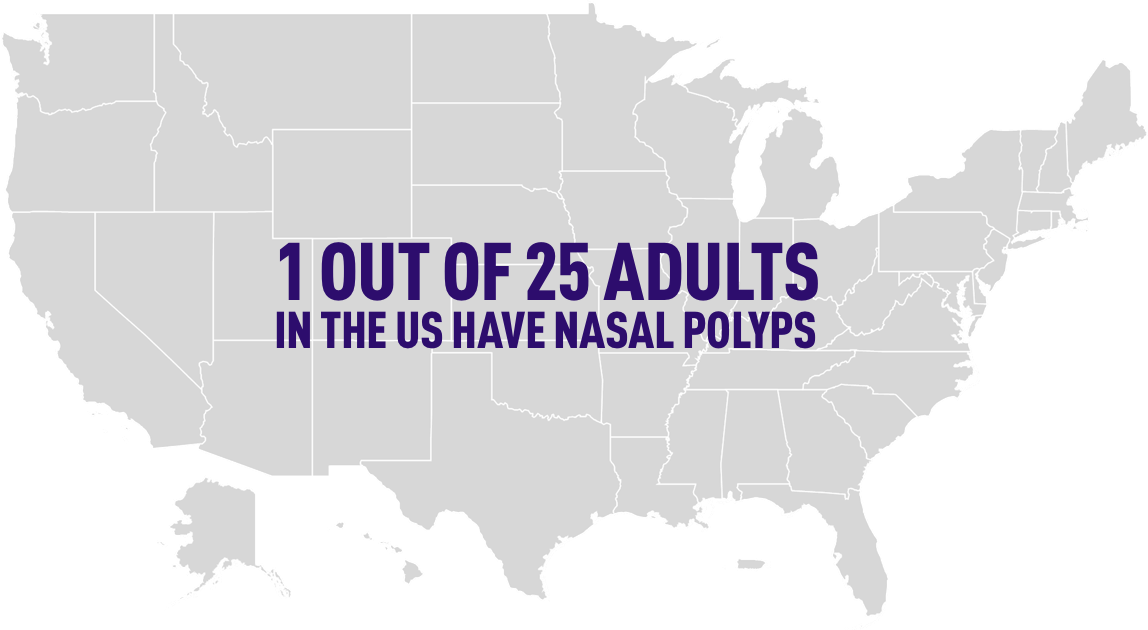 1 OUT OF 25 ADULTS
IN THE US HAVE NASAL POLYPS